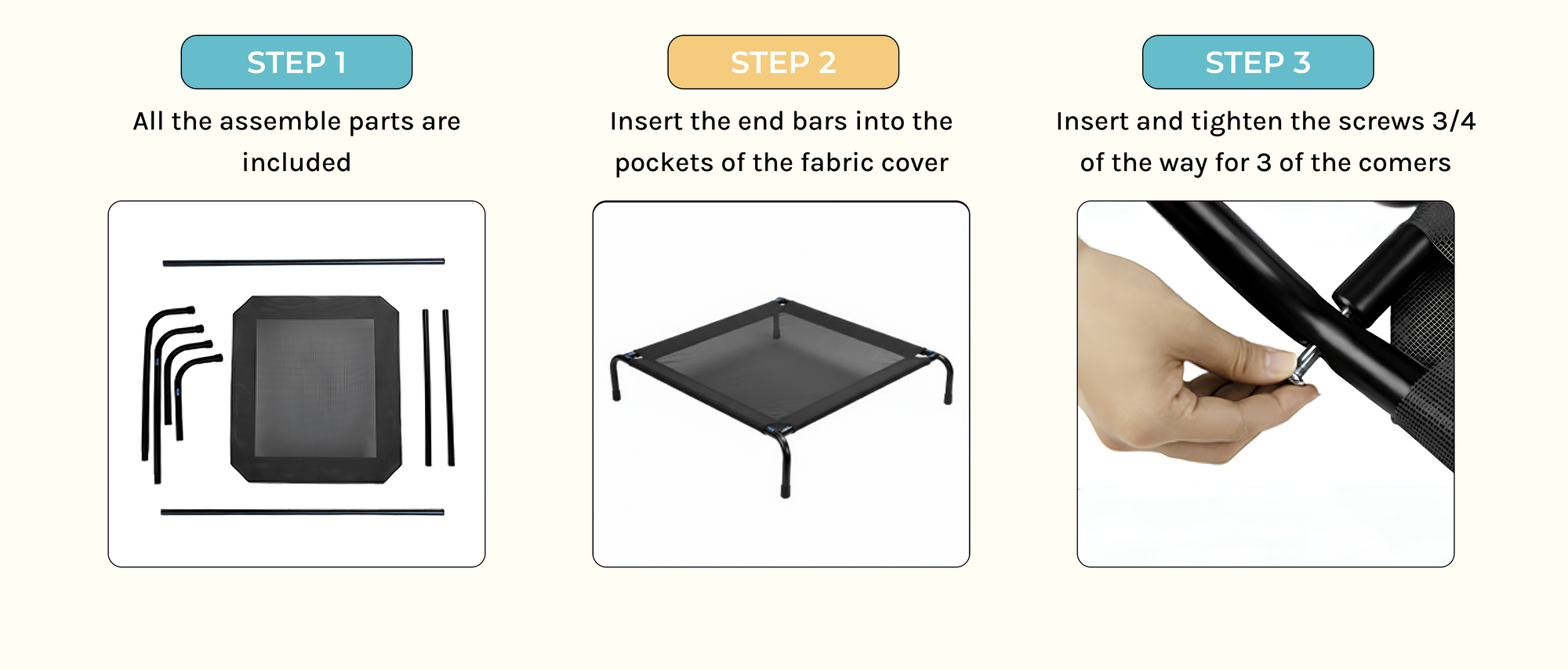 STEP 1

All the assemble parts are included

STEP 2

Insert the end bars into the pockets of the fabric cover

STEP 3

Insert and tighten the screws 3/4 of the way for 3 of the comers