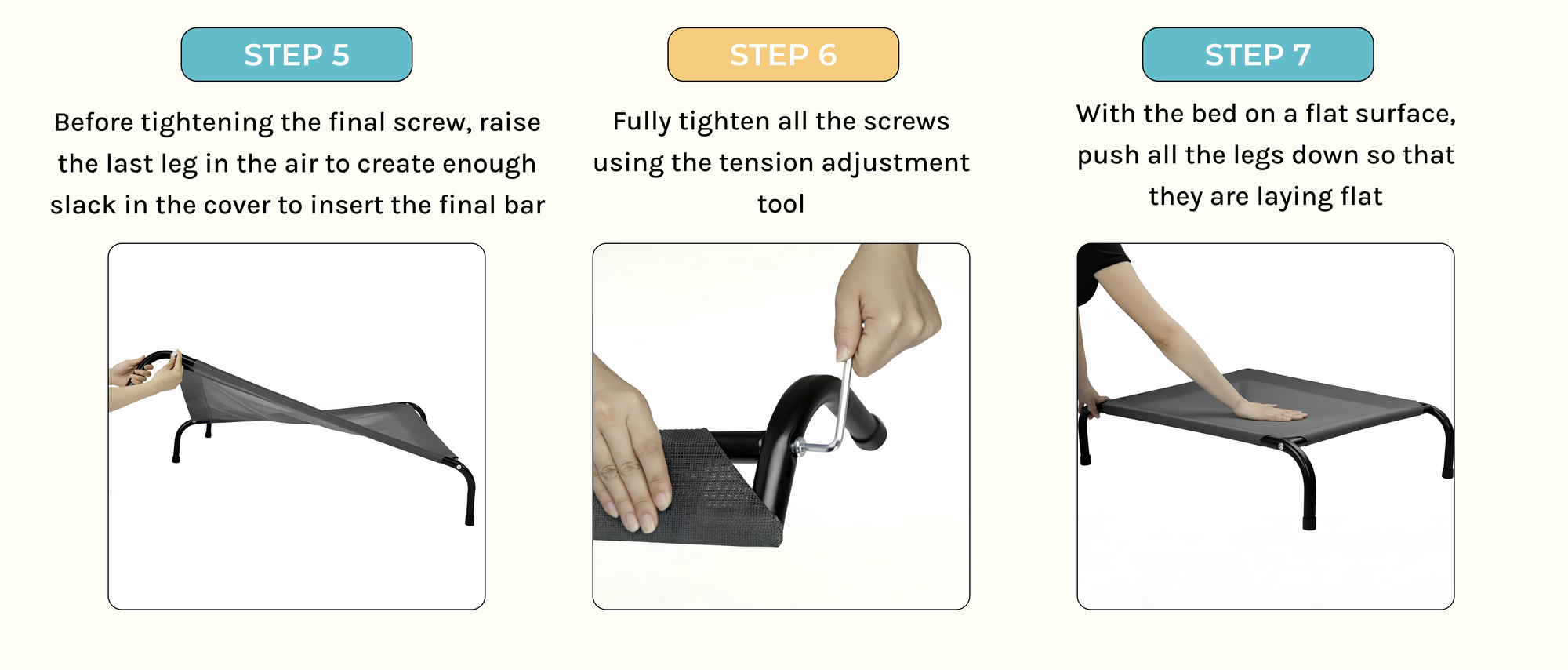 STEP 5

Before tightening the final screw, raise the last leg in the air to create enough slack in the cover to insert the final bar

STEP 6

Fully tighten all the screws using the tension adjustment tool

STEP 7

With the bed on a flat surface, push all the legs down so that they are laying flat