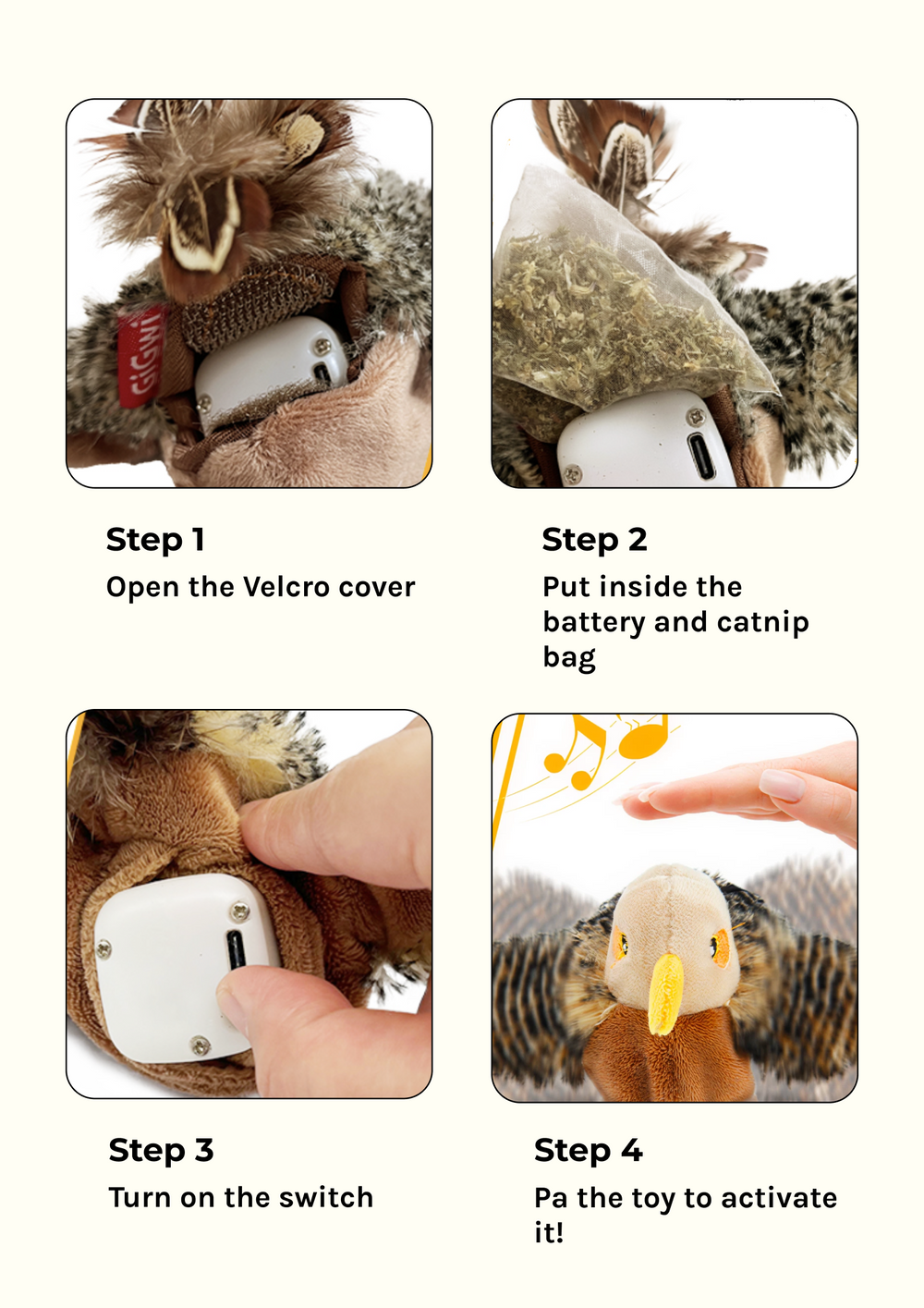 GiGwi

Step 1
Open the Velcro cover

Step 2
Put inside the battery and catnip bag

Step 3
Turn on the switch

Step 4
Pa the toy to activate it!