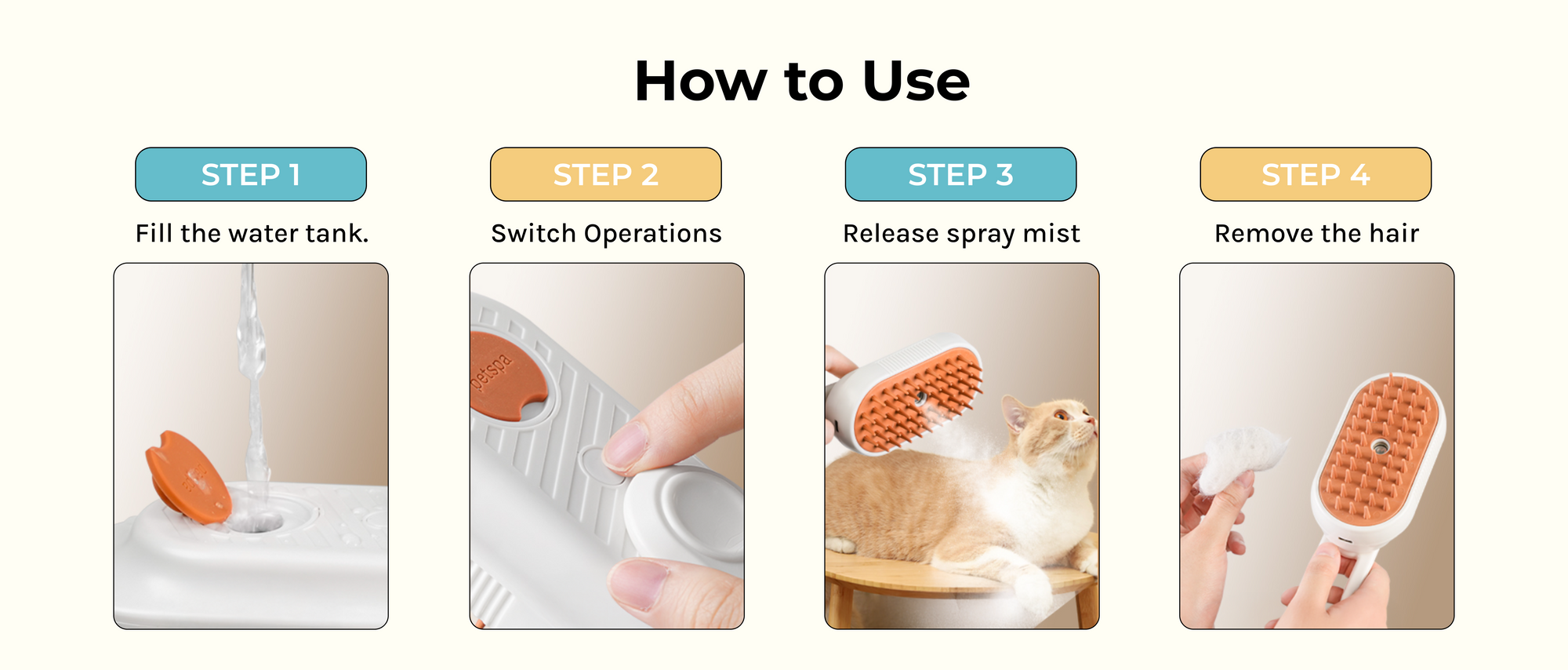 How to Use

STEP 1

Fill the water tank.

STEP 2

Switch Operations

petspa

STEP 3

Release spray mist

STEP 4

Remove the hair