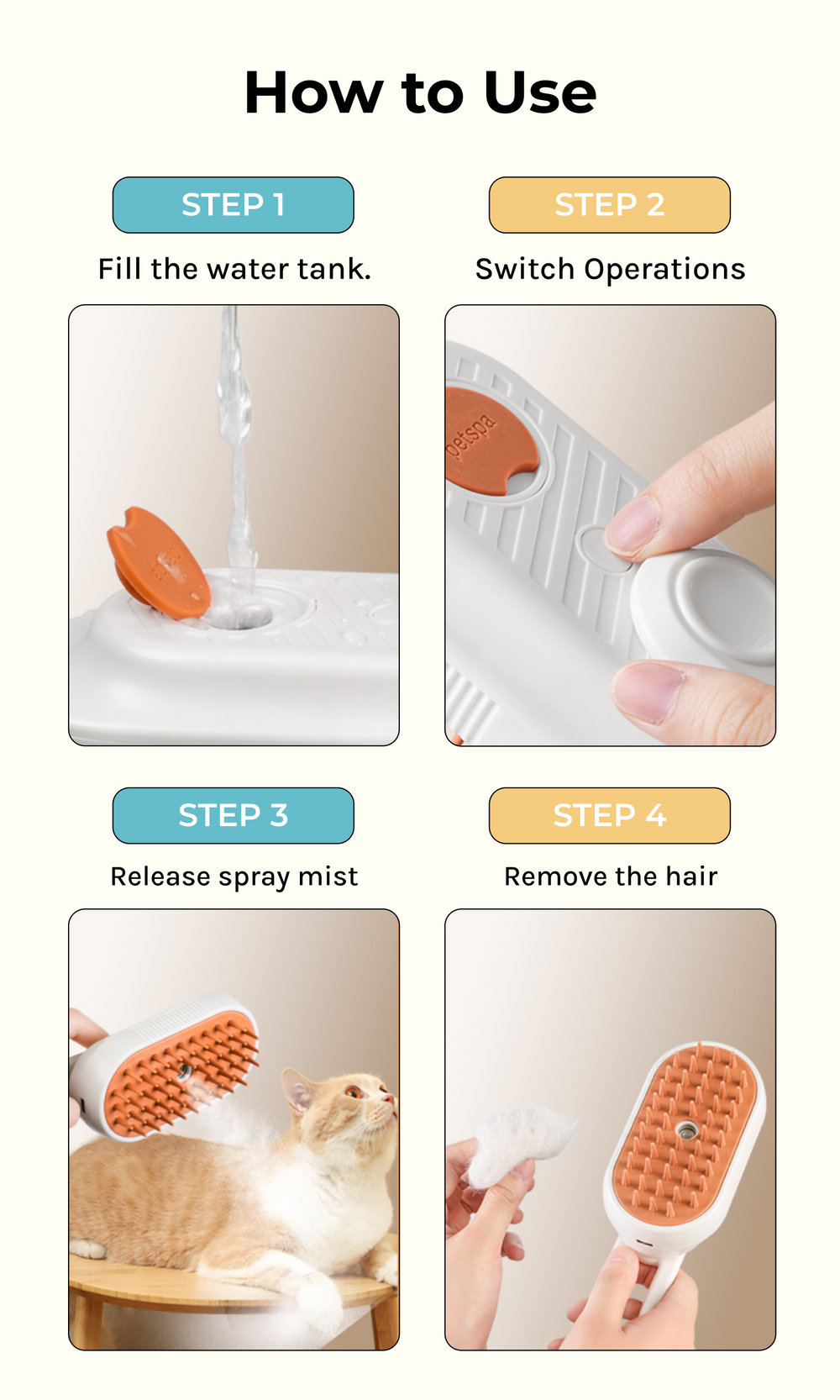 How to Use

STEP 1

Fill the water tank.

STEP 2

Switch Operations

petspa

STEP 3

Release spray mist

STEP 4

Remove the hair