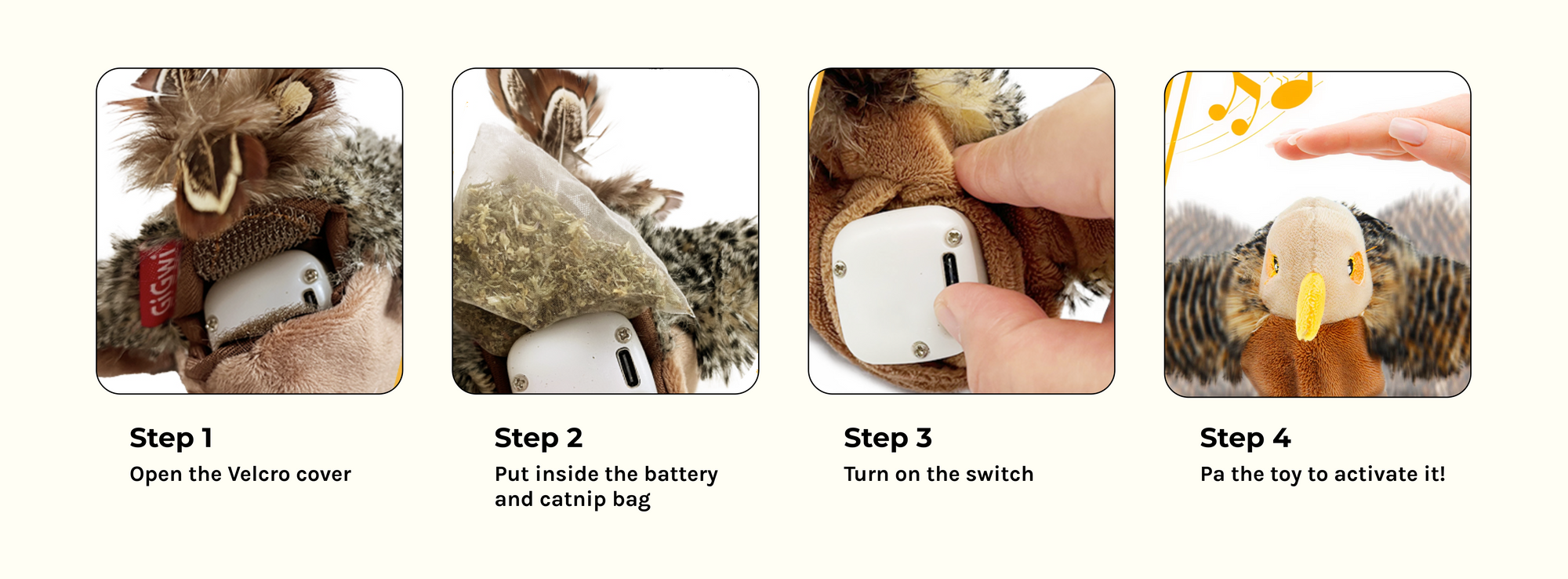 GiGwi

Step 1
Open the Velcro cover

Step 2
Put inside the battery and catnip bag

Step 3
Turn on the switch

Step 4
Pa the toy to activate it!