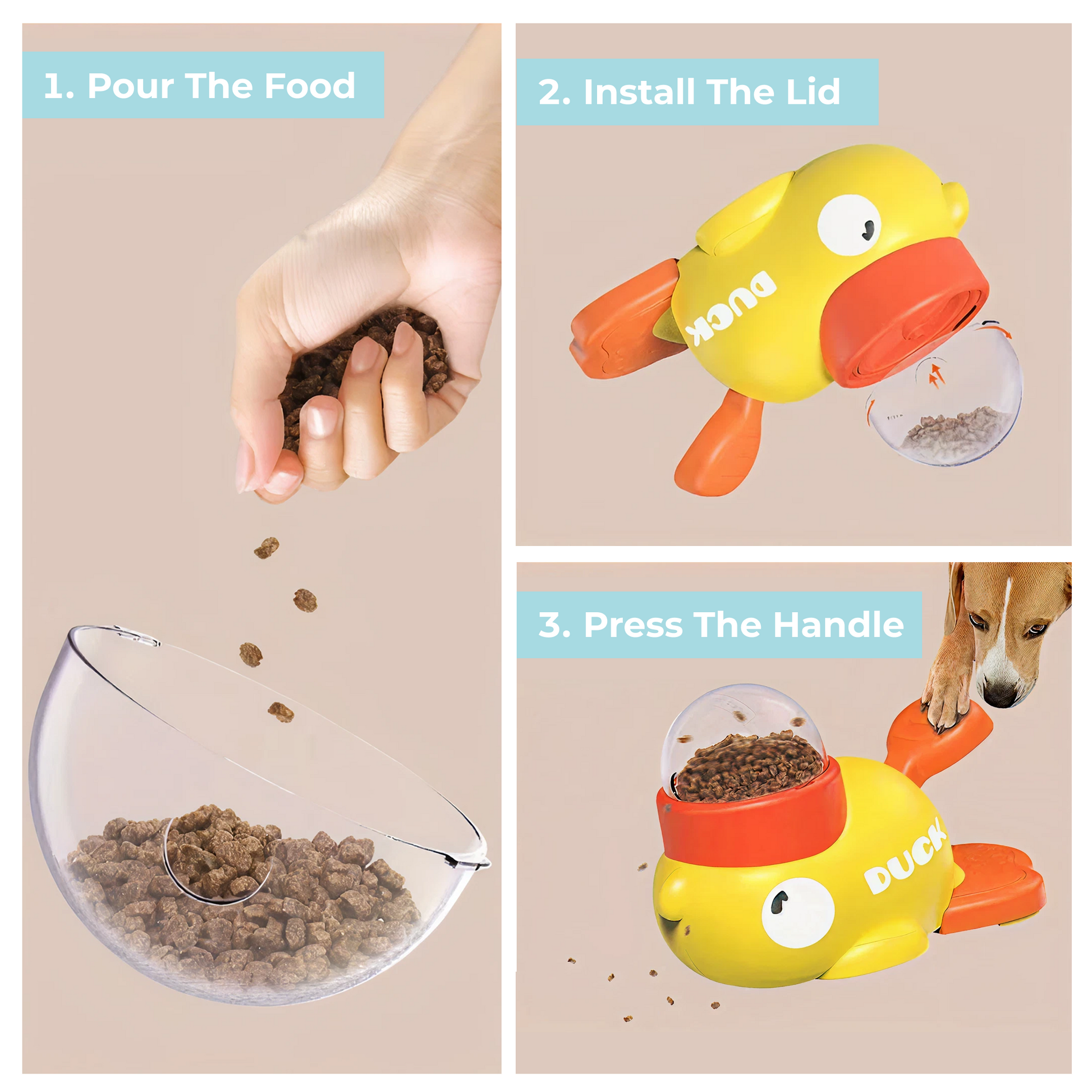 1. Pour The Food

2. Install The Lid

DUCK

3. Press The Handle

DUCK