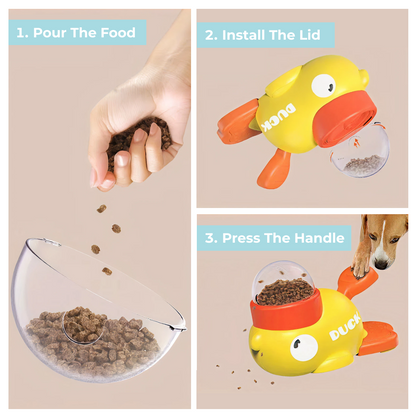 1. Pour The Food

2. Install The Lid

DUCK

3. Press The Handle

DUCK