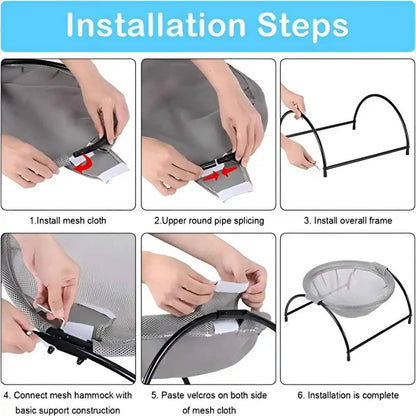 Installation Steps

1.Install mesh cloth

2.Upper round pipe splicing

3. Install overall frame

4. Connect mesh hammock with basic support construction

5. Paste velcros on both side of mesh cloth

6. Installation is complete