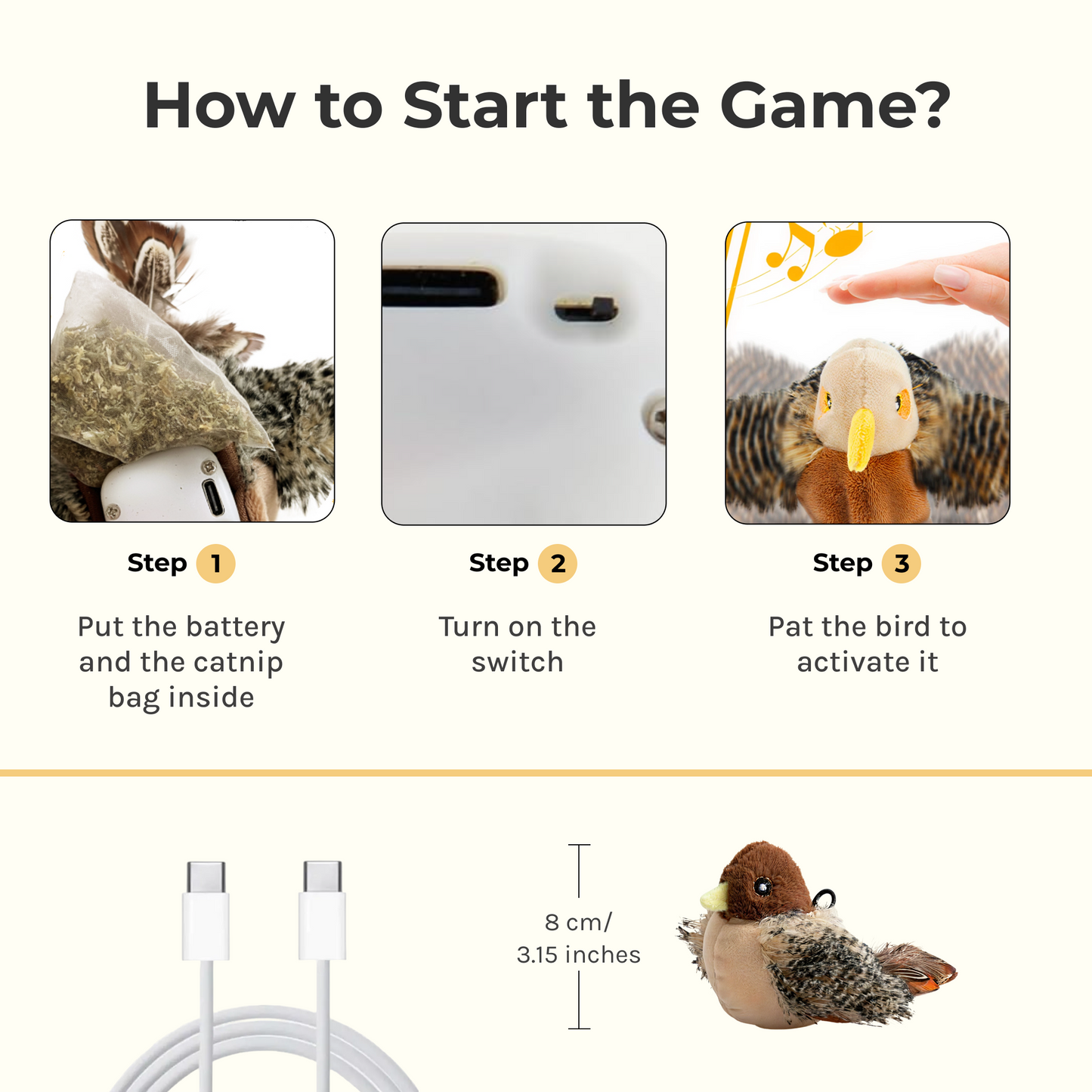 How to Start the Game?

Step 1

Put the battery and the catnip bag inside

Step 2

Turn on the switch

Step 3

Pat the bird to activate it

8 cm/
3.15 inches