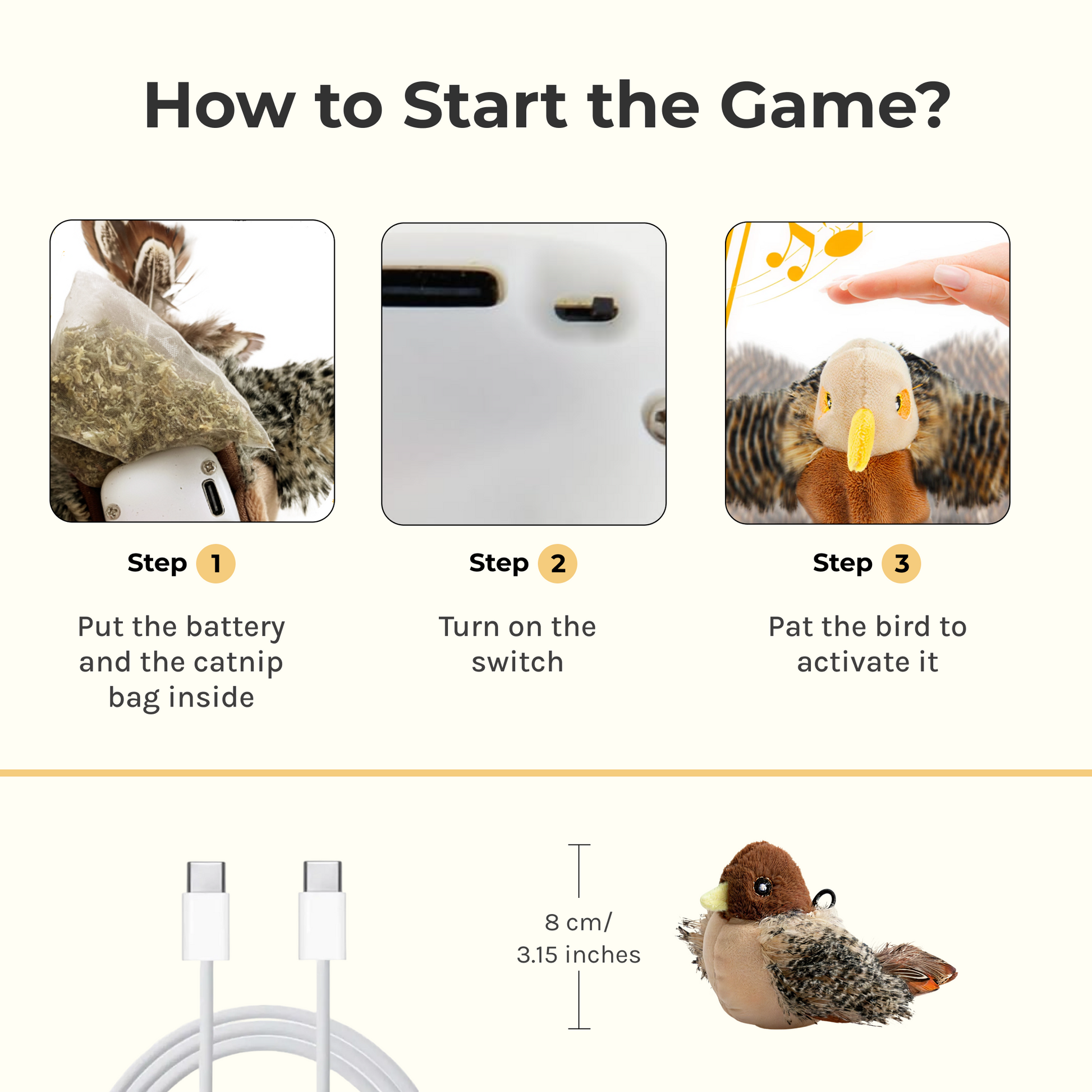 How to Start the Game?

Step 1

Put the battery and the catnip bag inside

Step 2

Turn on the switch

Step 3

Pat the bird to activate it

8 cm/ 3.15 inches